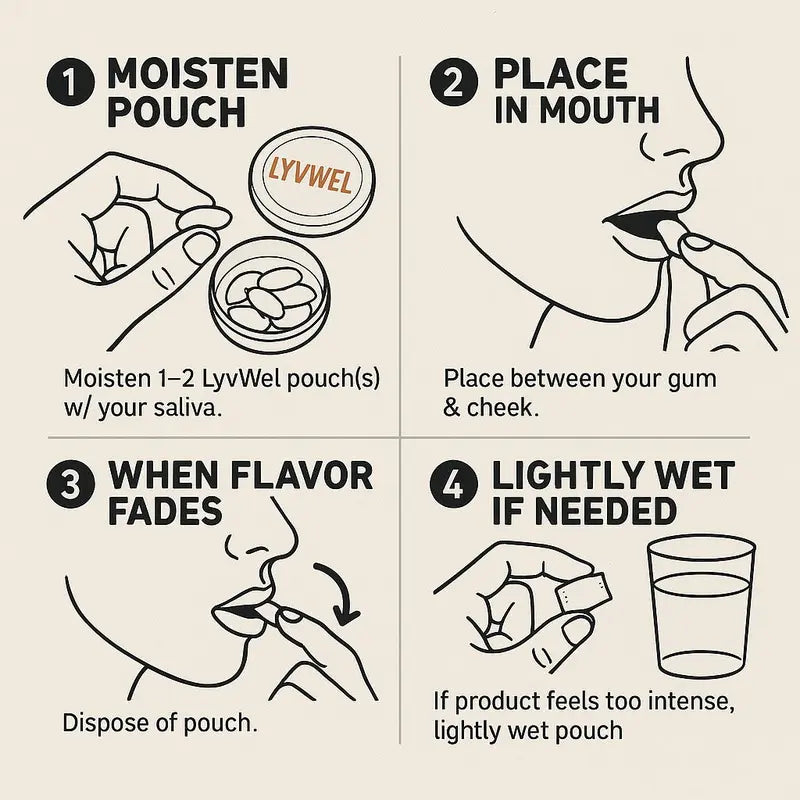 1 MOISTEN POUCH

LYVWEL

Moisten 1–2 LyvWel pouch(s) w/ your saliva.

2 PLACE IN MOUTH

Place between your gum & cheek.

3 WHEN FLAVOR FADES

Dispose of pouch.

4 LIGHTLY WET IF NEEDED

If product feels too intense, lightly wet pouch